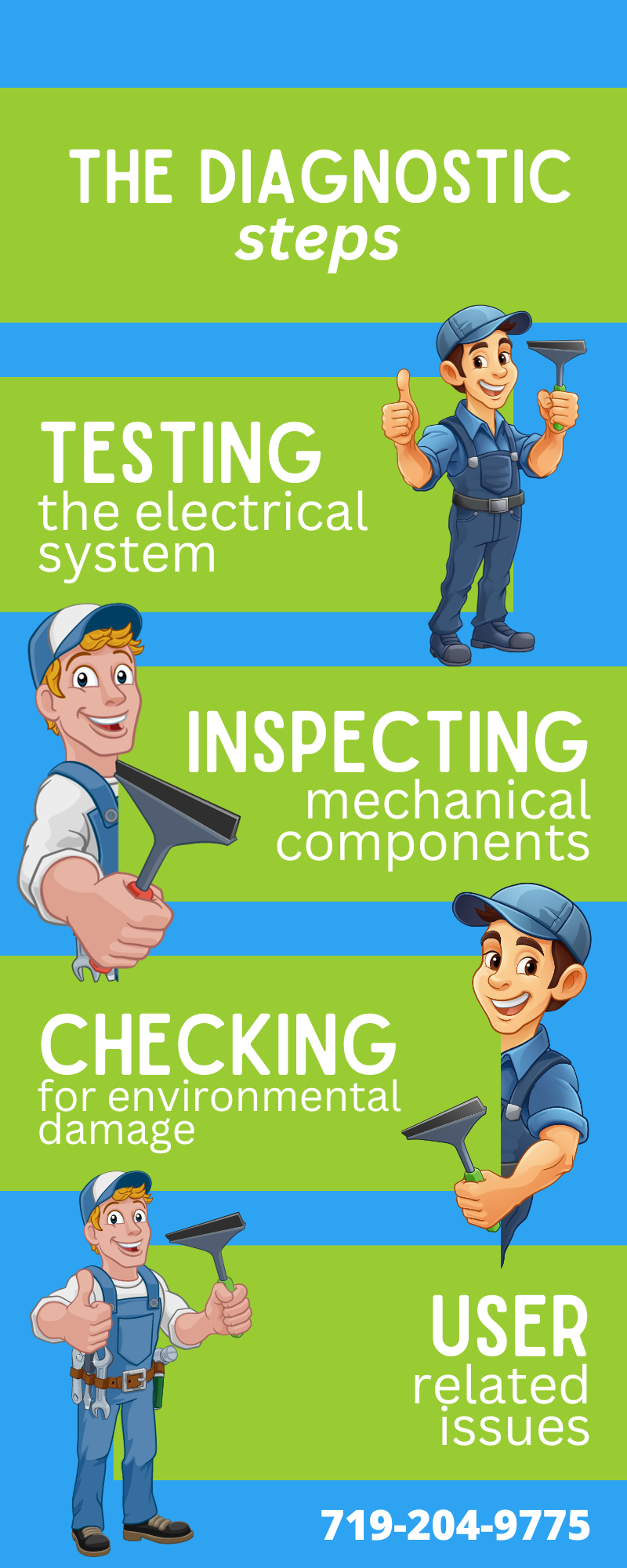 THE DIAGNOSTIC
steps

TESTING
the electrical system

INSPECTING
mechanical components

CHECKING
for environmental damage

USER
related issues

719-204-9775